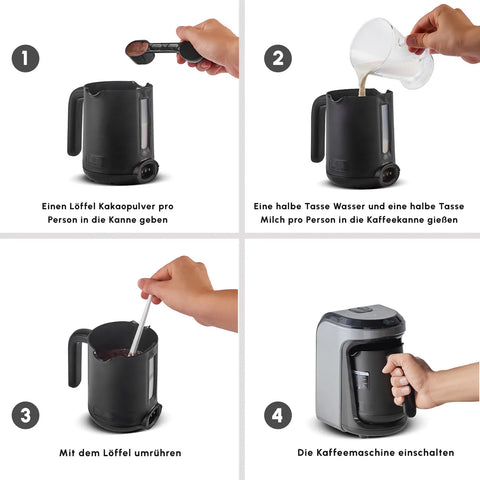 1

Einen Löffel Kakaopulver pro Person in die Kanne geben

2

Eine halbe Tasse Wasser und eine halbe Tasse Milch pro Person in die Kaffeekanne gießen

3

Mit dem Löffel umrühren

4

Die Kaffeemaschine einschalten