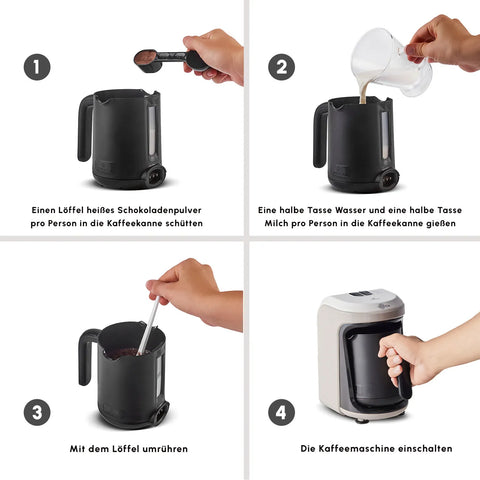 1

Einen Löffel heißes Schokoladenpulver pro Person in die Kaffeekanne schütten

2

Eine halbe Tasse Wasser und eine halbe Tasse Milch pro Person in die Kaffeekanne gießen

3

Mit dem Löffel umrühren

4

Die Kaffeemaschine einschalten