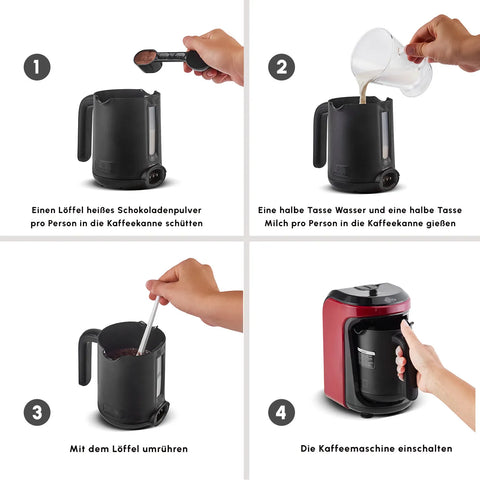 1

Einen Löffel heißes Schokoladenpulver pro Person in die Kaffeekanne schütten

2

Eine halbe Tasse Wasser und eine halbe Tasse Milch pro Person in die Kaffeekanne gießen

3

Mit dem Löffel umrühren

4

Die Kaffeemaschine einschalten