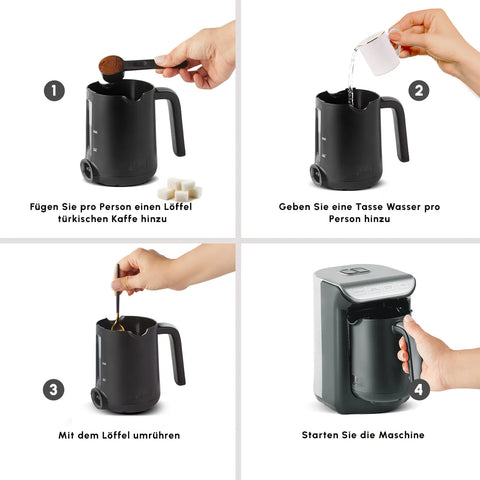 1

Fügen Sie pro Person einen Löffel türkischen Kaffe hinzu

2

Geben Sie eine Tasse Wasser pro Person hinzu

3

Mit dem Löffel umrühren

4

Starten Sie die Maschine