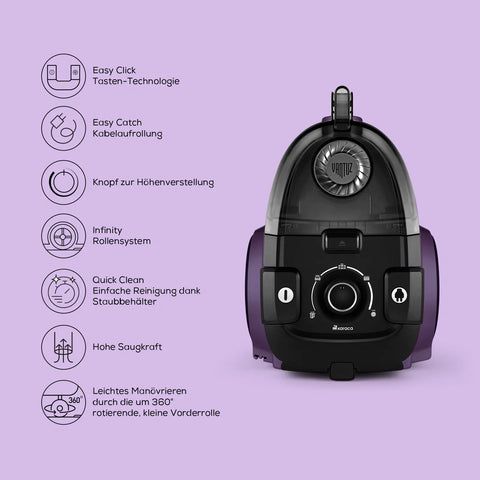 Easy Click
Tasten-Technologie

Easy Catch
Kabelaufrollung

Knopf zur Höhenverstellung

Infinity
Rollensystem

Quick Clean
Einfache Reinigung dank
Staubbehälter

Hohe Saugkraft

360°

Leichtes Manövrieren
durch die um 360°
rotierende, kleine Vorderrolle

VANTUZ

karaca