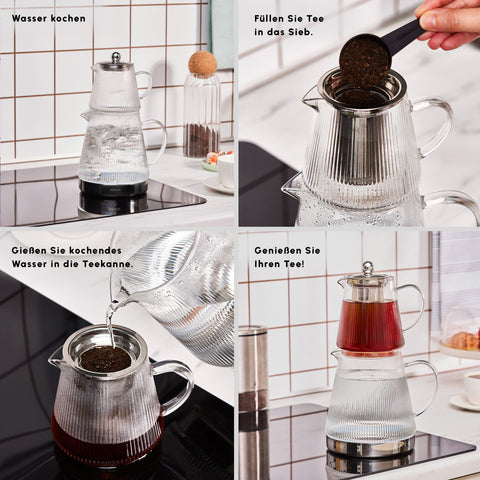 Wasser kochen

Füllen Sie Tee in das Sieb.

Gießen Sie kochendes Wasser in die Teekanne.

Genießen Sie Ihren Tee!